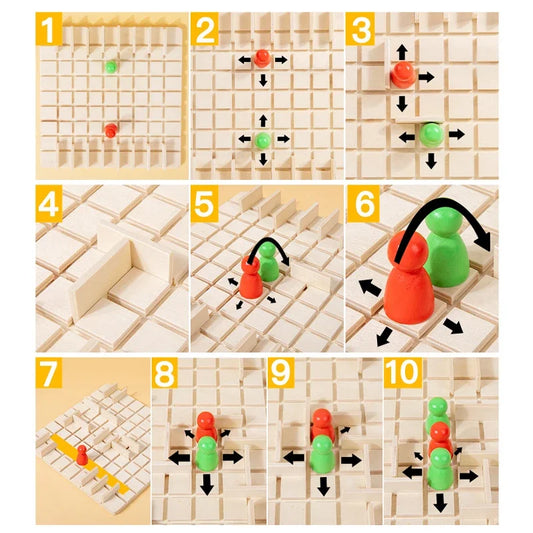 1
2
3
4
5
6
7
8
9
10